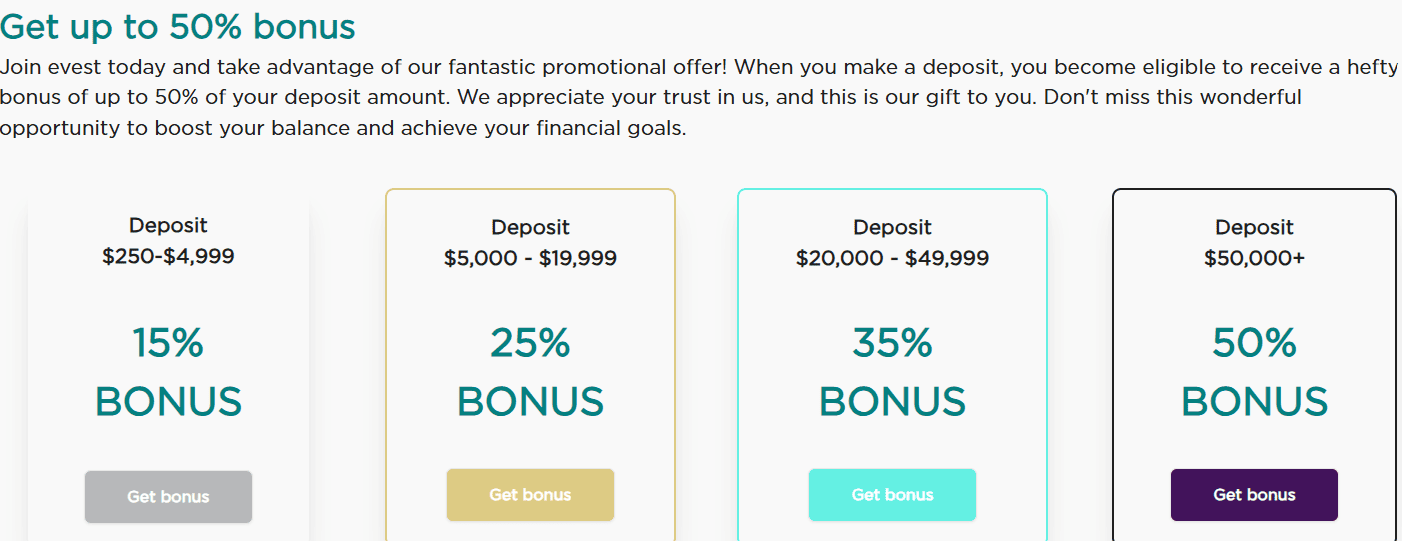 Get up to 50% bonus

Join evest today and take advantage of our fantastic promotional offer! When you make a deposit, you become eligible to receive a hefty bonus of up to 50% of your deposit amount. We appreciate your trust in us, and this is our gift to you. Don't miss this wonderful opportunity to boost your balance and achieve your financial goals.

Deposit
$250-$4,999

15%
BONUS

Get bonus

Deposit
$5,000 - $19,999

25%
BONUS

Get bonus

Deposit
$20,000 - $49,999

35%
BONUS

Get bonus

Deposit
$50,000+

50%
BONUS

Get bonus